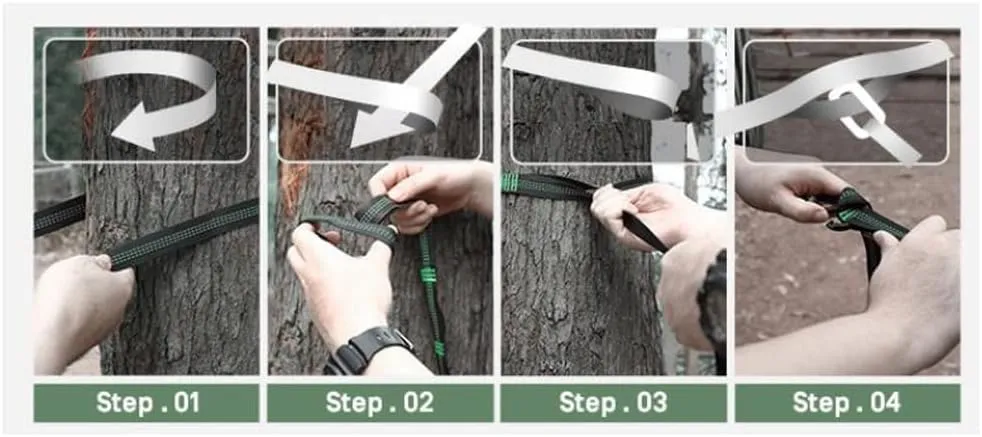 Step . 01

Step . 02

Step . 03

Step . 04