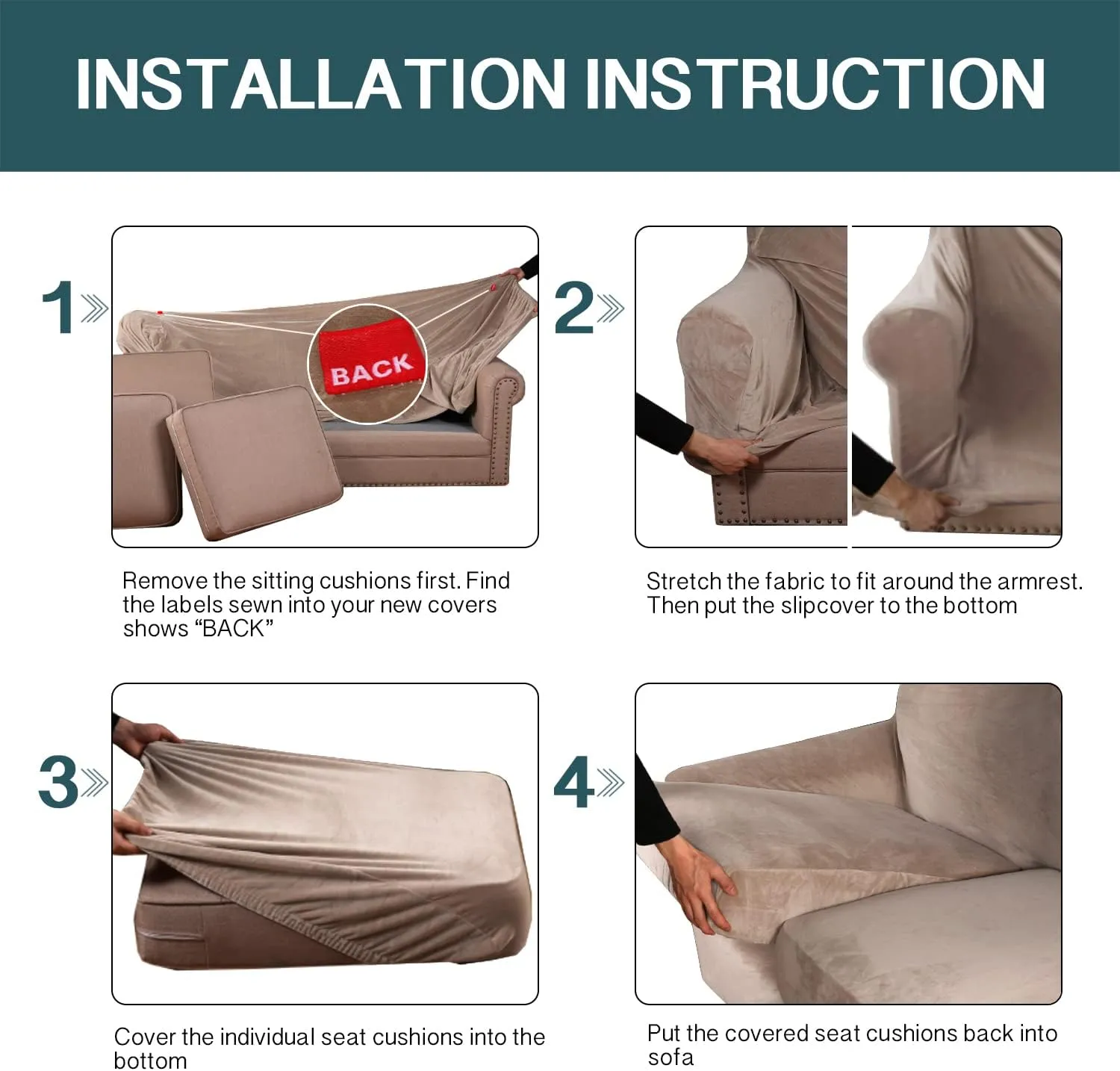 INSTALLATION INSTRUCTION

1

BACK

Remove the sitting cushions first. Find the labels sewn into your new covers shows “BACK”

2

Stretch the fabric to fit around the armrest. Then put the slipcover to the bottom

3

Cover the individual seat cushions into the bottom

4

Put the covered seat cushions back into sofa